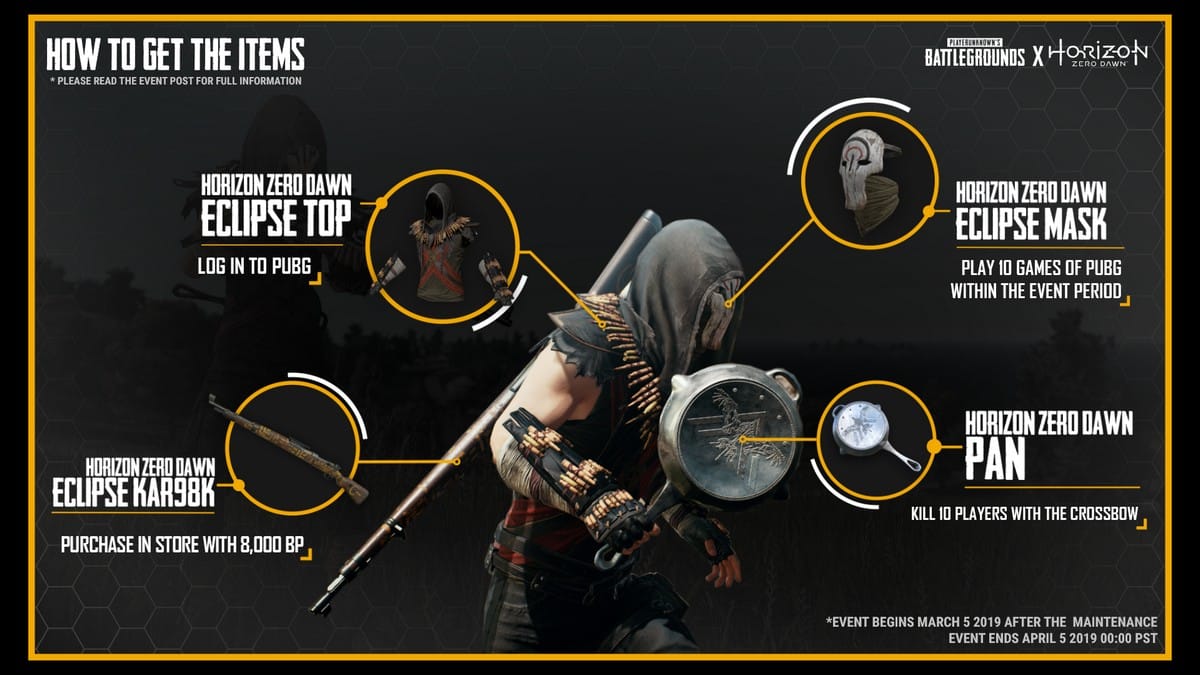 HOW TO GET THE ITEMS
* PLEASE READ THE EVENT POST FOR FULL INFORMATION

PLAYERUNKNOWN'S BATTLEGROUNDS X HORIZON ZERO DAWN

HORIZON ZERO DAWN
ECLIPSE TOP
LOG IN TO PUBG

HORIZON ZERO DAWN
ECLIPSE MASK
PLAY 10 GAMES OF PUBG WITHIN THE EVENT PERIOD

HORIZON ZERO DAWN
ECLIPSE KAR98K
PURCHASE IN STORE WITH 8,000 BP

HORIZON ZERO DAWN
PAN
KILL 10 PLAYERS WITH THE CROSSBOW

*EVENT BEGINS MARCH 5 2019 AFTER THE MAINTENANCE
EVENT ENDS APRIL 5 2019 00:00 PST