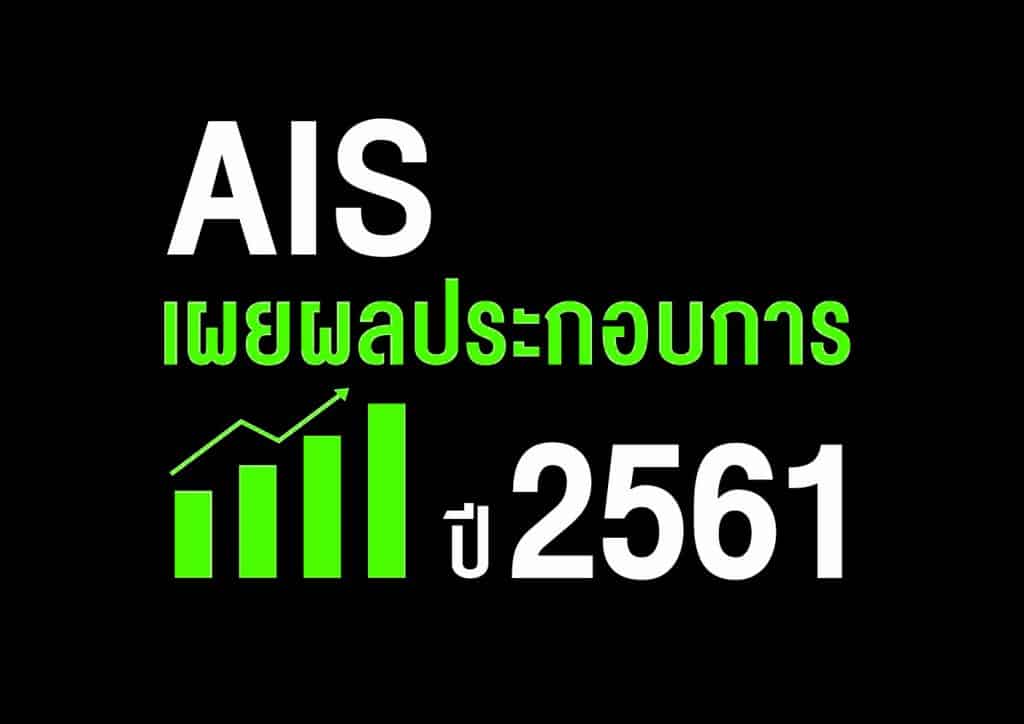 AIS
เผยผลประกอบการ
ปี 2561